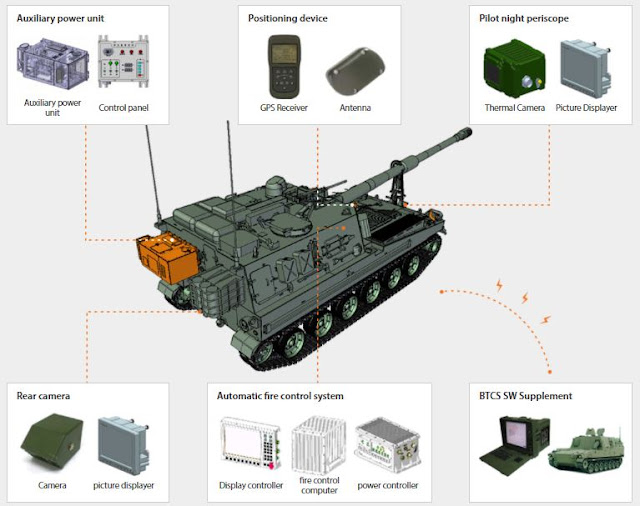 Auxiliary power unit

Auxiliary power unit

Control panel

Positioning device

GPS Receiver

Antenna

Pilot night periscope

Thermal Camera

Picture Displayer

Rear camera

Camera

picture displayer

Automatic fire control system

Display controller

fire control computer

power controller

BTCS SW Supplement